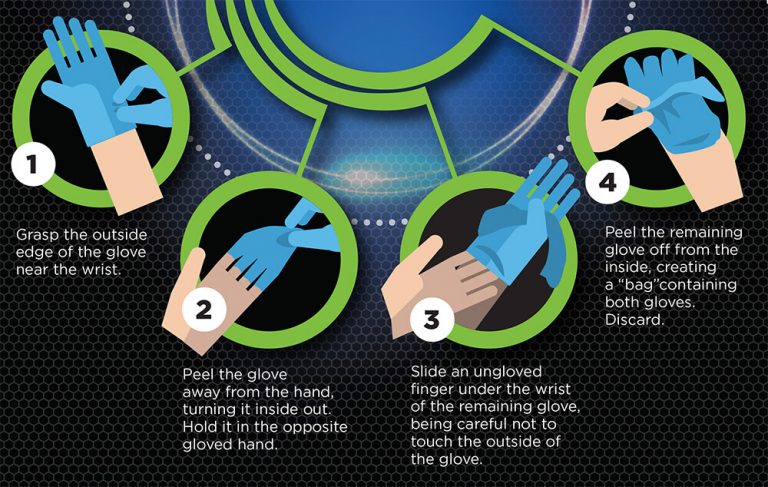 1

Grasp the outside edge of the glove near the wrist.

2

Peel the glove away from the hand, turning it inside out. Hold it in the opposite gloved hand.

3

Slide an ungloved finger under the wrist of the remaining glove, being careful not to touch the outside of the glove.

4

Peel the remaining glove off from the inside, creating a "bag"containing both gloves. Discard.